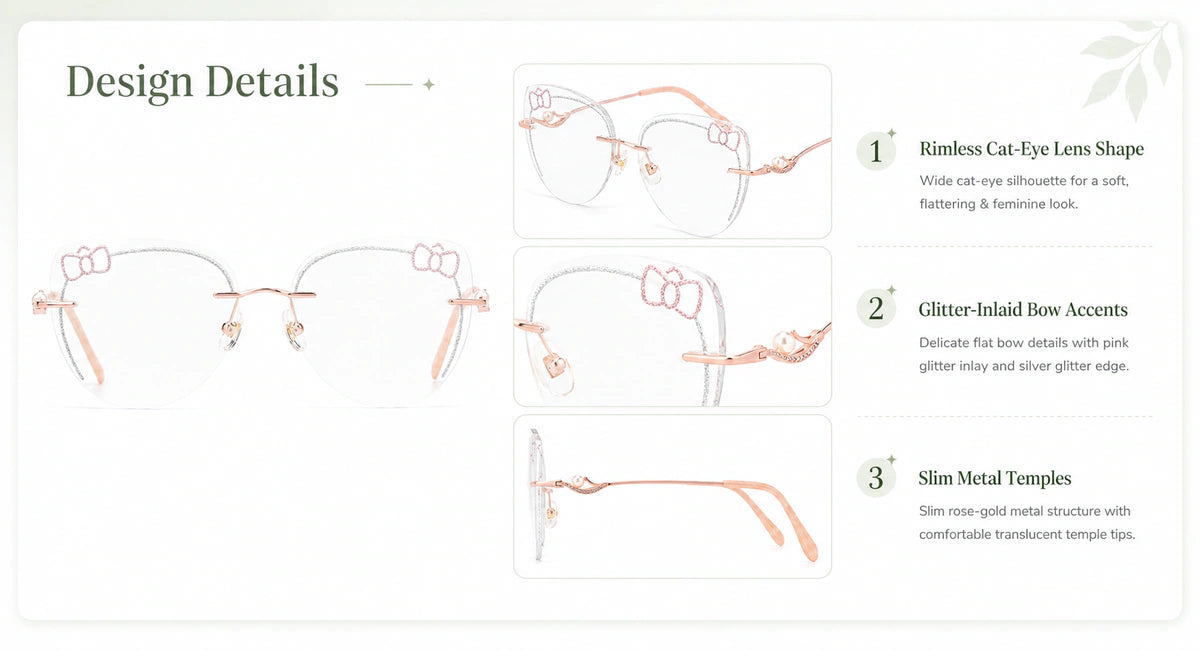 Design Details

1 Rimless Cat-Eye Lens Shape

Wide cat-eye silhouette for a soft, flattering & feminine look.

2 Glitter-Inlaid Bow Accents

Delicate flat bow details with pink glitter inlay and silver glitter edge.

3 Slim Metal Temples

Slim rose-gold metal structure with comfortable translucent temple tips.